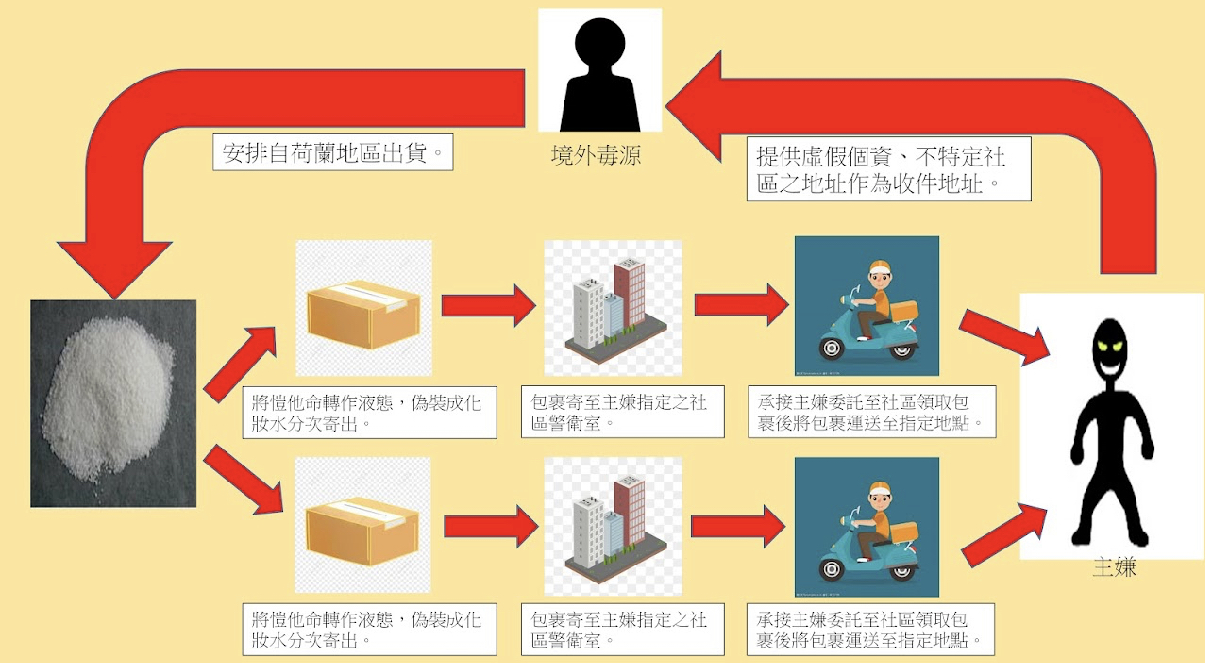 安排自荷蘭地區出貨。

境外毒源

提供虛假個資、不特定社區之地址作為收件地址。

將愷他命轉作液態，偽裝成化妝水分次寄出。

包裹寄至主嫌指定之社區警衛室。

承接主嫌委託至社區領取包裹後將包裹運送至指定地點。

將愷他命轉作液態，偽裝成化妝水分次寄出。

包裹寄至主嫌指定之社區警衛室。

承接主嫌委託至社區領取包裹後將包裹運送至指定地點。

主嫌