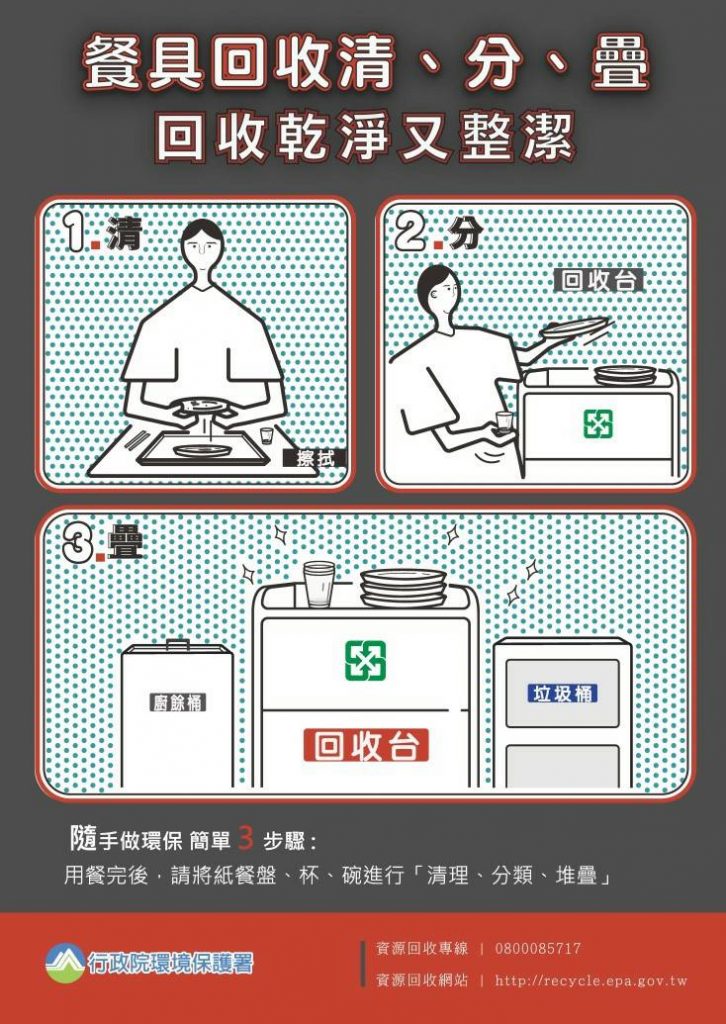 餐具回收清、分、疊
回收乾淨又整潔

1.清

擦拭

2.分

回收台

3.疊

廚餘桶

回收台

垃圾桶

隨手做環保 簡單 3 步驟：
用餐完後，請將紙餐盤、杯、碗進行「清理、分類、堆疊」

行政院環境保護署

資源回收專線 | 0800085717
資源回收網站 | http://recycle.epa.gov.tw